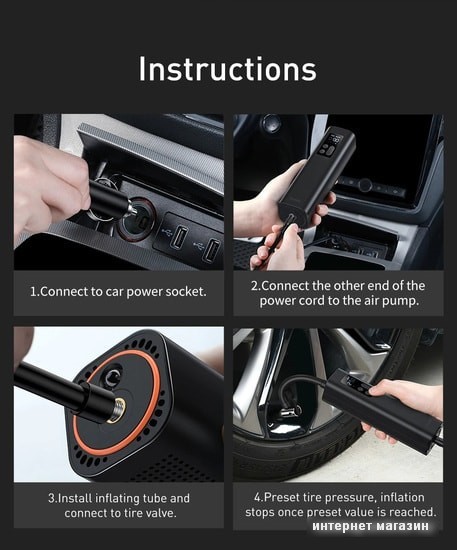 Instructions

1.Connect to car power socket.

2.Connect the other end of the power cord to the air pump.

3.Install inflating tube and connect to tire valve.

4.Preset tire pressure, inflation stops once preset value is reached.

интернет магазин