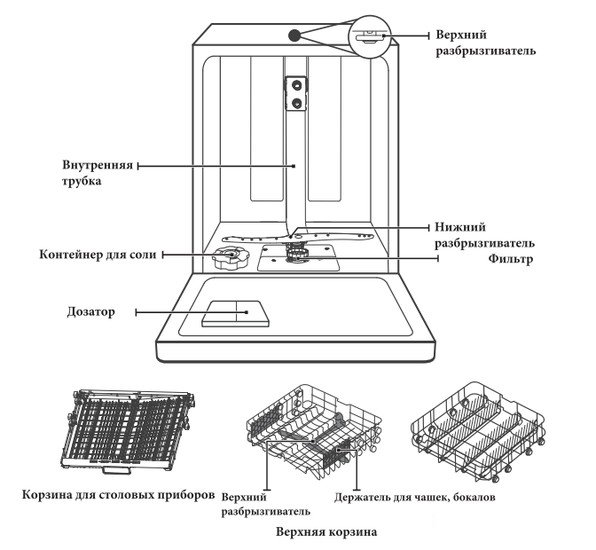 Верхний разбрызгиватель

Внутренняя трубка

Нижний разбрызгиватель

Фильтр

Контейнер для соли

Дозатор

Корзина для столовых приборов

Верхний разбрызгиватель

Держатель для чашек, бокалов

Верхняя корзина