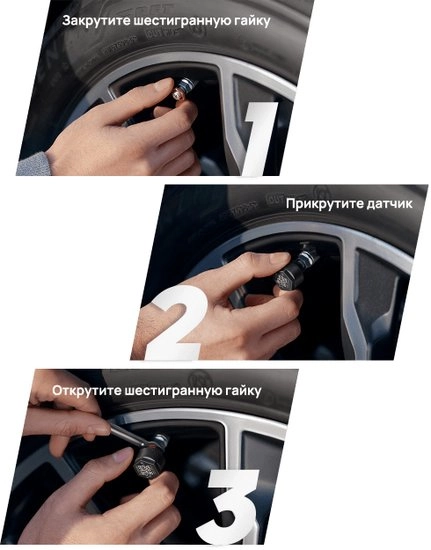 Закрутите шестигранную гайку

1

Прикрутите датчик

2

Открутите шестигранную гайку

3